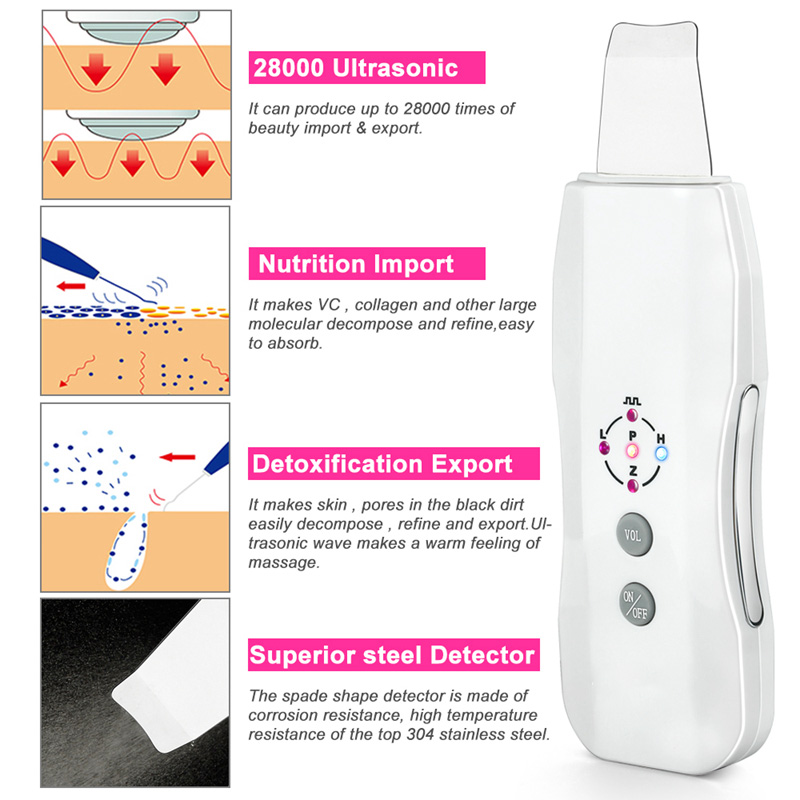 28000 Ultrasonic

It can produce up to 28000 times of beauty import & export.

Nutrition Import

It makes VC , collagen and other large molecular decompose and refine,easy to absorb.

Detoxification Export

It makes skin , pores in the black dirt easily decompose , refine and export.Ultrasonic wave makes a warm feeling of massage.

Superior steel Detector

The spade shape detector is made of corrosion resistance, high temperature resistance of the top 304 stainless steel.

L
P
H
Z

VOL

ON/OFF