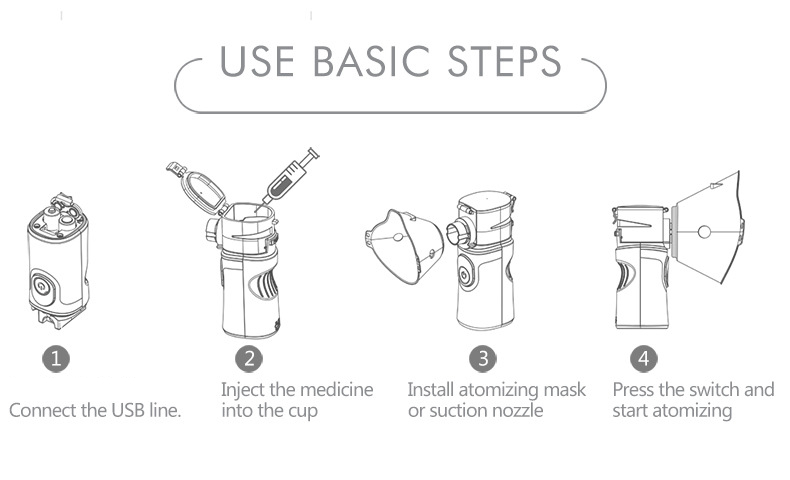 USE BASIC STEPS

1
Connect the USB line.

2
Inject the medicine into the cup

3
Install atomizing mask or suction nozzle

4
Press the switch and start atomizing