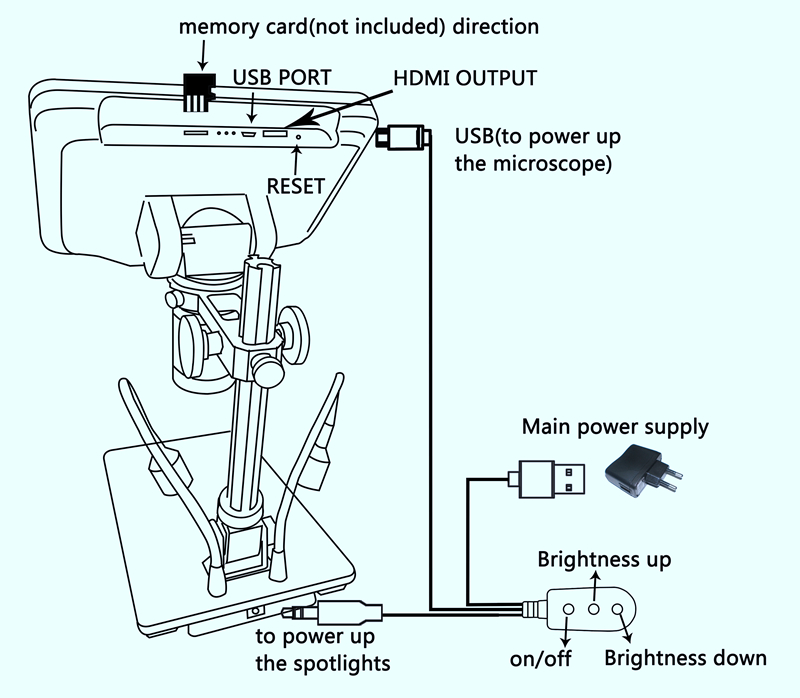 memory card(not included) direction

USB PORT

HDMI OUTPUT

USB(to power up the microscope)

RESET

Main power supply

Brightness up

to power up the spotlights

on/off

Brightness down