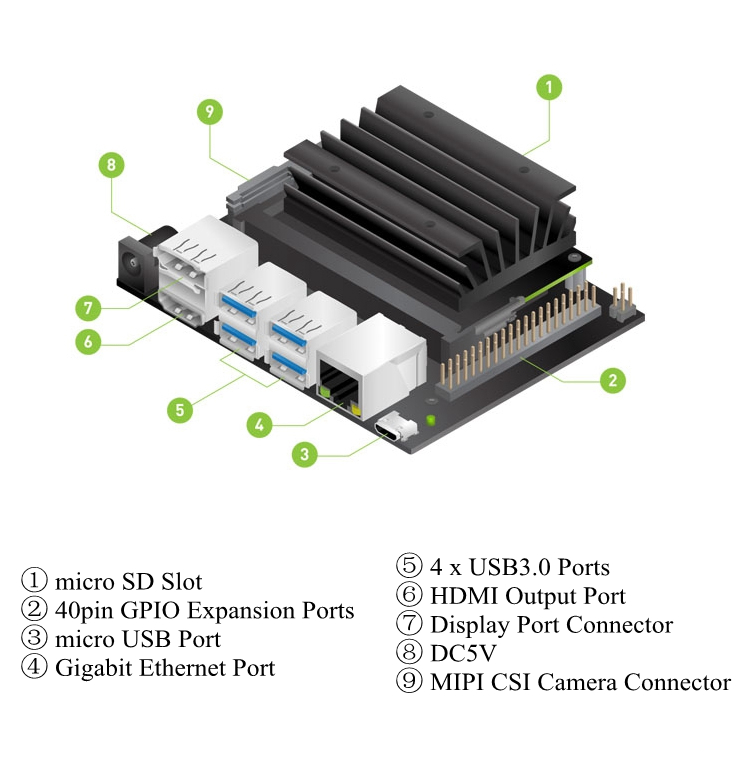 1
9
8
7
6
5
4
3
2

① micro SD Slot
② 40pin GPIO Expansion Ports
③ micro USB Port
④ Gigabit Ethernet Port

⑤ 4 x USB3.0 Ports
⑥ HDMI Output Port
⑦ Display Port Connector
⑧ DC5V
⑨ MIPI CSI Camera Connector