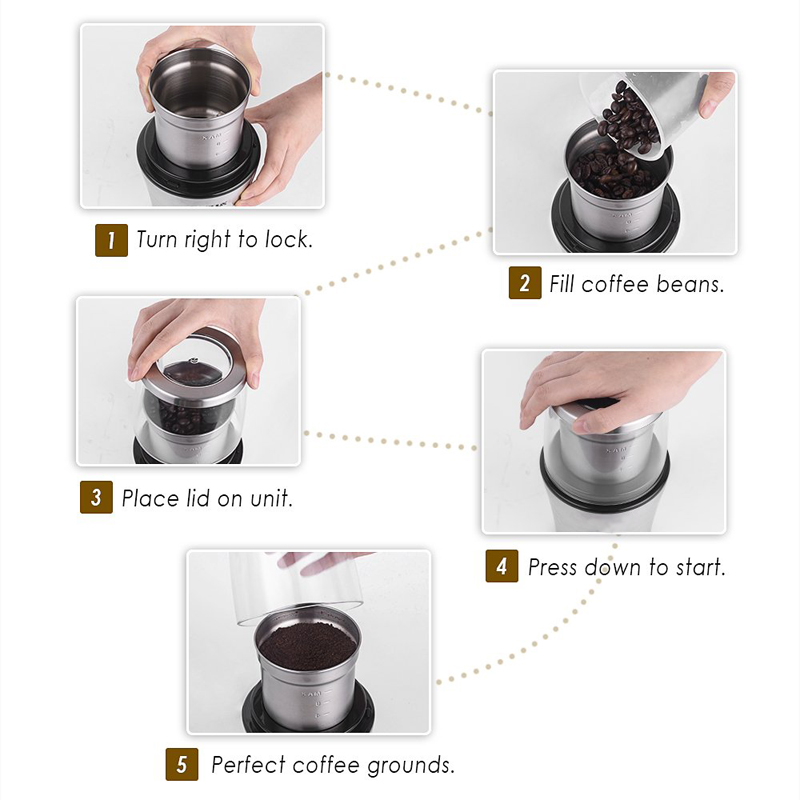 1 Turn right to lock.

2 Fill coffee beans.

3 Place lid on unit.

4 Press down to start.

5 Perfect coffee grounds.