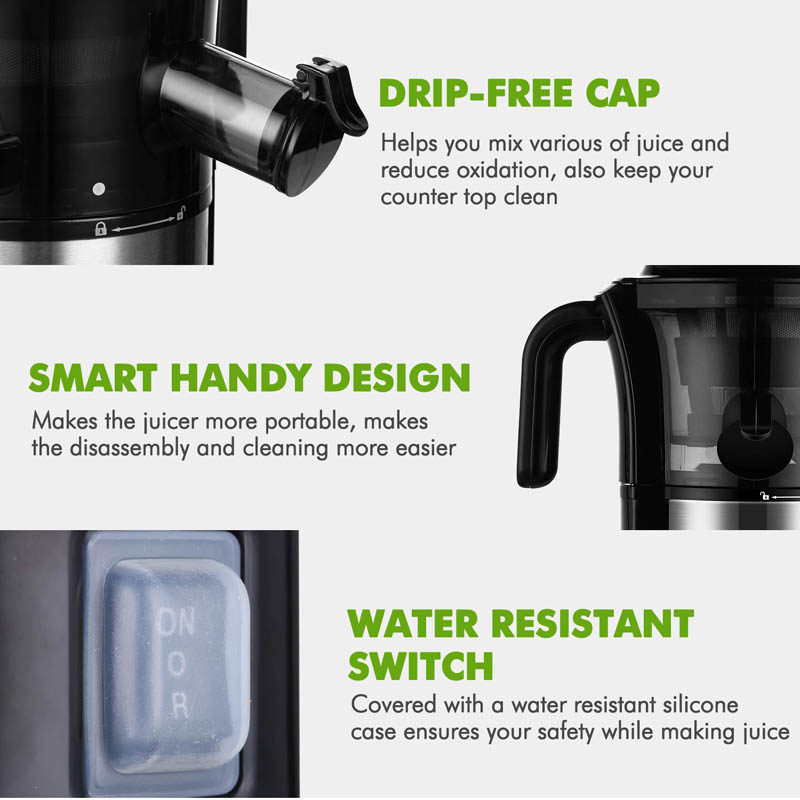 DRIP-FREE CAP

Helps you mix various of juice and reduce oxidation, also keep your counter top clean

SMART HANDY DESIGN

Makes the juicer more portable, makes the disassembly and cleaning more easier

ON
O
R

WATER RESISTANT SWITCH

Covered with a water resistant silicone case ensures your safety while making juice