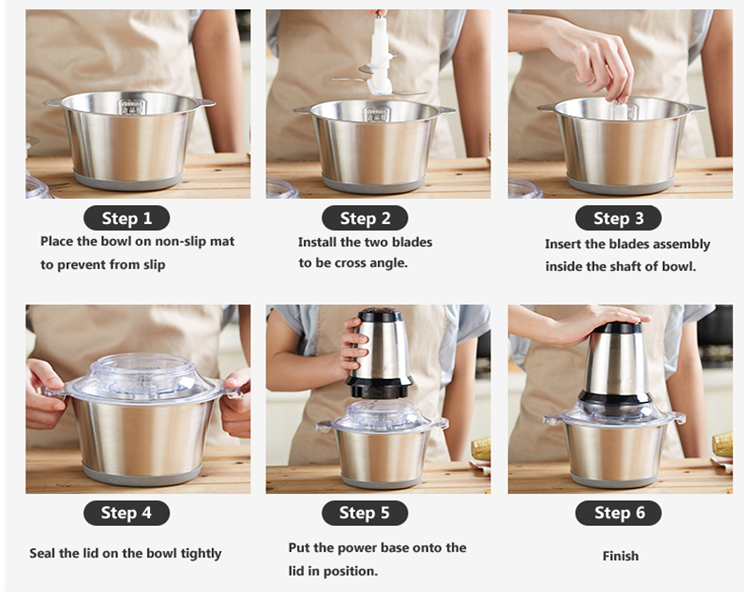 Step 1
Place the bowl on non-slip mat to prevent from slip

Step 2
Install the two blades to be cross angle.

Step 3
Insert the blades assembly inside the shaft of bowl.

Step 4
Seal the lid on the bowl tightly

Step 5
Put the power base onto the lid in position.

Step 6
Finish