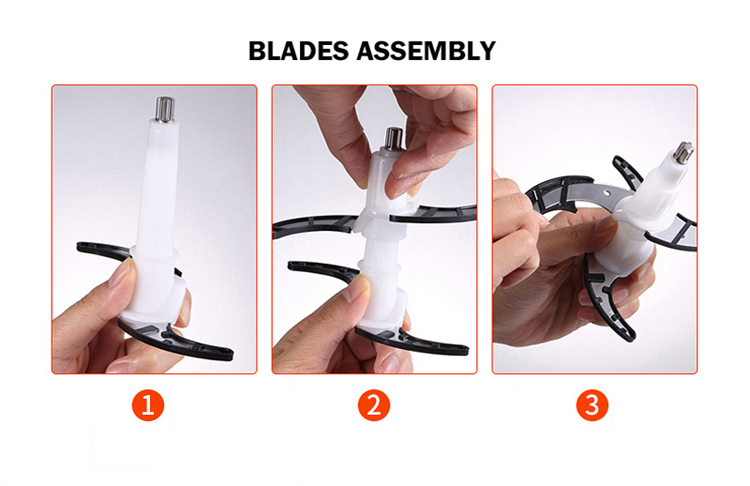 BLADES ASSEMBLY

1

2

3