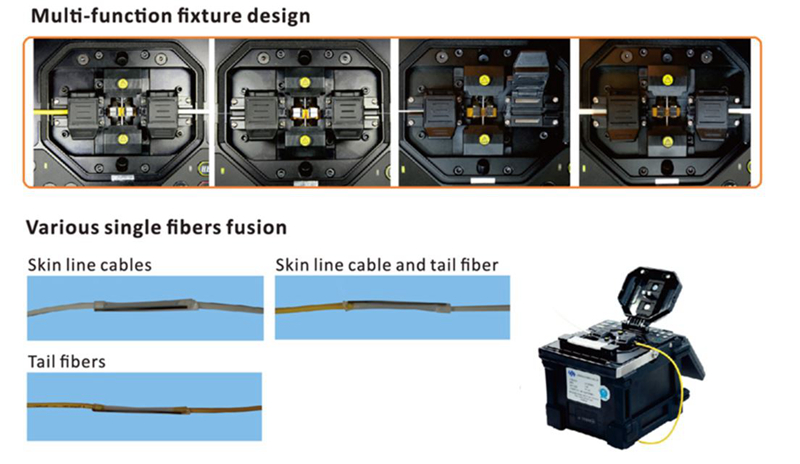 Multi-function fixture design

Various single fibers fusion

Skin line cables

Skin line cable and tail fiber

Tail fibers