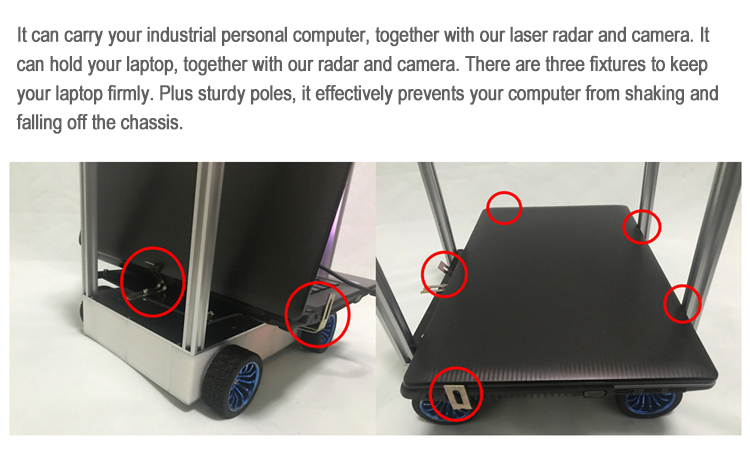 It can carry your industrial personal computer, together with our laser radar and camera. It can hold your laptop, together with our radar and camera. There are three fixtures to keep your laptop firmly. Plus sturdy poles, it effectively prevents your computer from shaking and falling off the chassis.