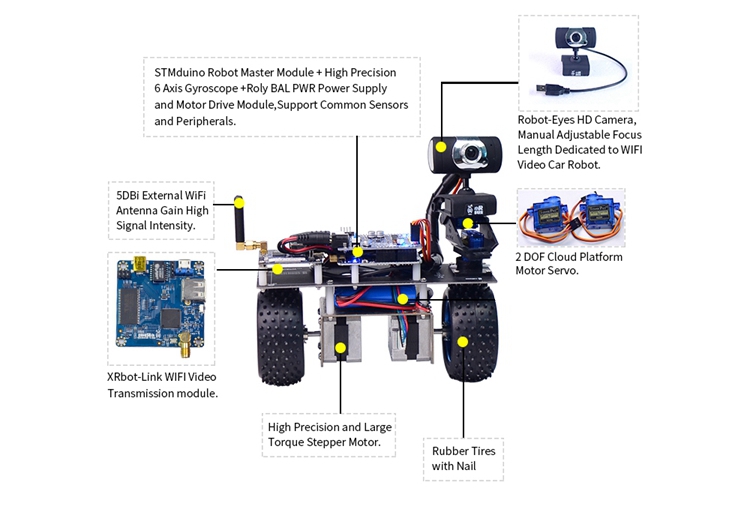 STMduino Robot Master Module + High Precision 6 Axis Gyroscope +Roly BAL PWR Power Supply and Motor Drive Module,Support Common Sensors and Peripherals.

Robot-Eyes HD Camera, Manual Adjustable Focus Length Dedicated to WIFI Video Car Robot.

5DBi External WiFi Antenna Gain High Signal Intensity.

2 DOF Cloud Platform Motor Servo.

XRbot-Link WIFI Video Transmission module.

High Precision and Large Torque Stepper Motor.

Rubber Tires with Nail