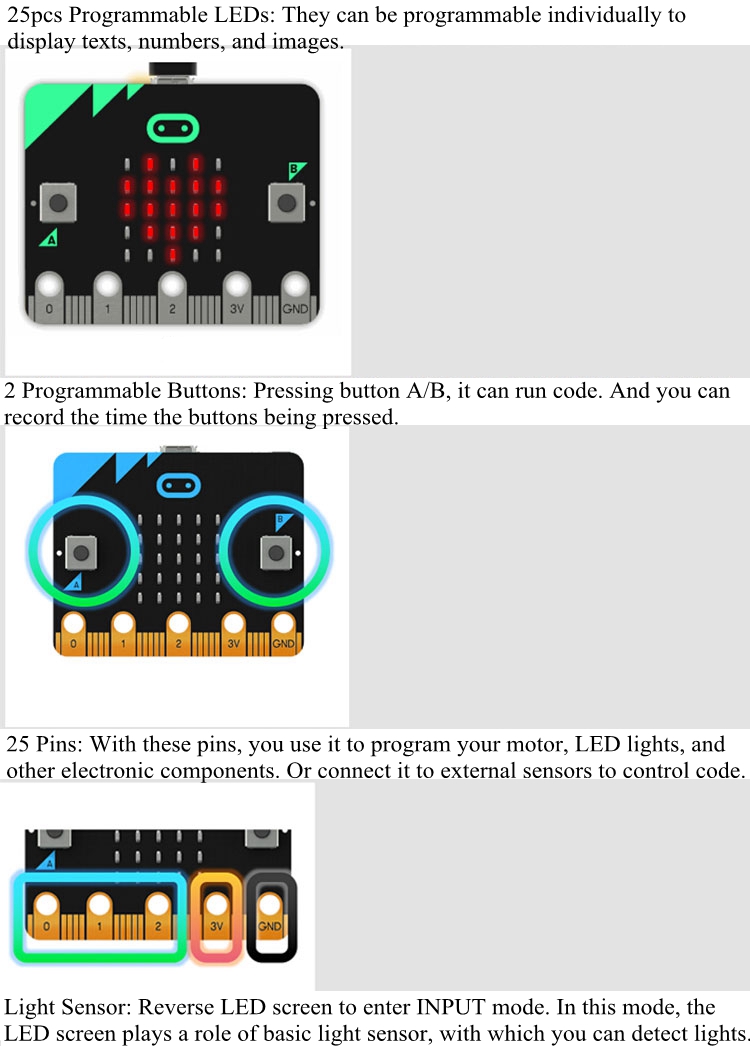 25pcs Programmable LEDs: They can be programmable individually to display texts, numbers, and images.

B
A
0 1 2 3V GND

2 Programmable Buttons: Pressing button A/B, it can run code. And you can record the time the buttons being pressed.

B
A
0 1 2 3V GND

25 Pins: With these pins, you use it to program your motor, LED lights, and other electronic components. Or connect it to external sensors to control code.

A
0 1 2 3V GND

Light Sensor: Reverse LED screen to enter INPUT mode. In this mode, the LED screen plays a role of basic light sensor, with which you can detect lights.