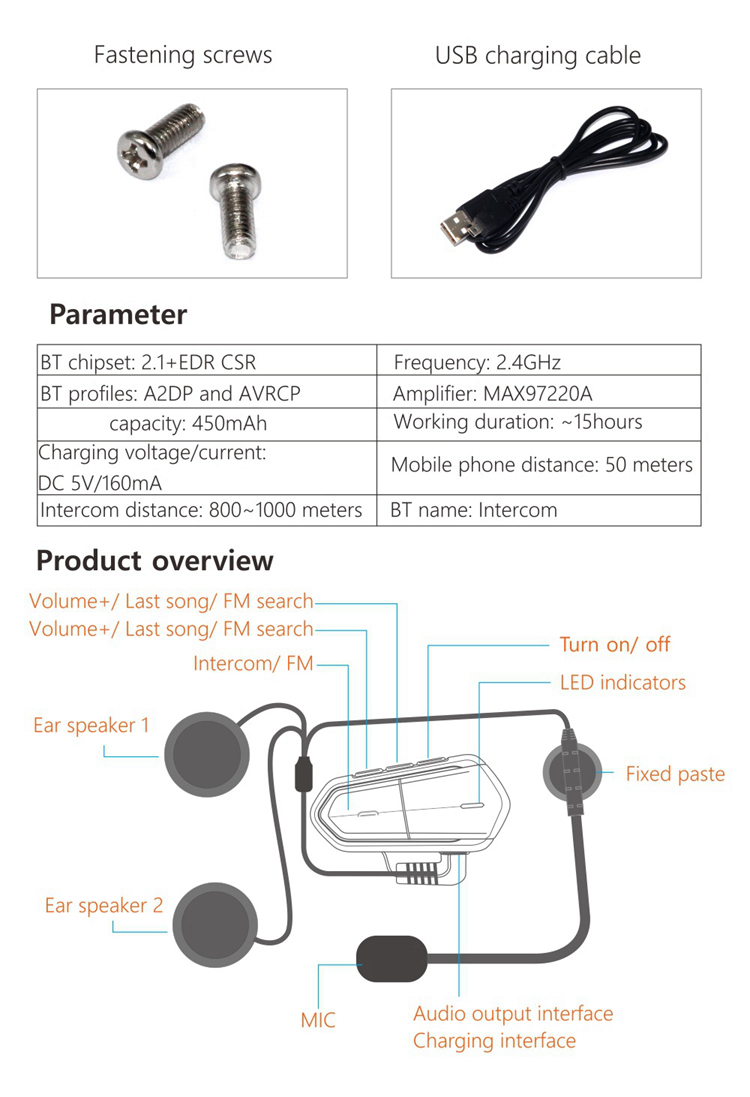 Fastening screws

USB charging cable

Parameter

| BT chipset: 2.1+EDR CSR | Frequency: 2.4GHz |
|---|---|
| BT profiles: A2DP and AVRCP | Amplifier: MAX97220A |
| capacity: 450mAh | Working duration: ~15hours |
| Charging voltage/current: DC 5V/160mA | Mobile phone distance: 50 meters |
| Intercom distance: 800~1000 meters | BT name: Intercom |

Product overview

Volume+/ Last song/ FM search
Volume+/ Last song/ FM search
Intercom/ FM
Turn on/ off
LED indicators
Ear speaker 1
Fixed paste
Ear speaker 2
MIC
Audio output interface
Charging interface