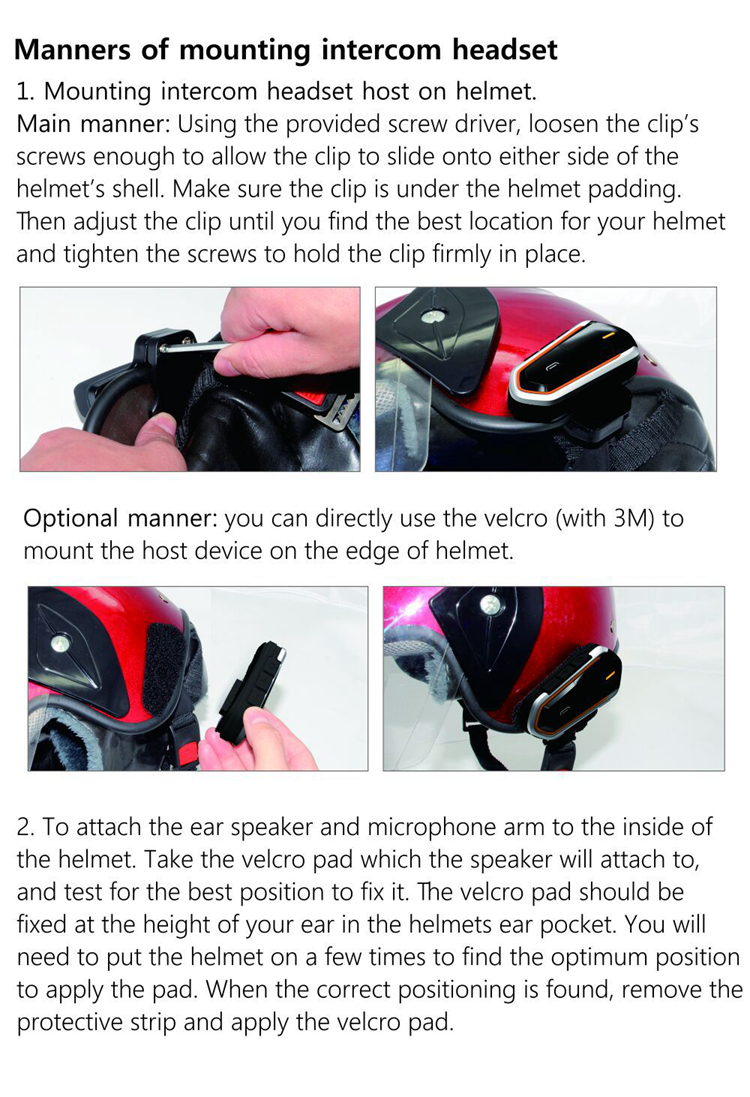 Manners of mounting intercom headset

1. Mounting intercom headset host on helmet.

Main manner: Using the provided screw driver, loosen the clip's screws enough to allow the clip to slide onto either side of the helmet's shell. Make sure the clip is under the helmet padding. Then adjust the clip until you find the best location for your helmet and tighten the screws to hold the clip firmly in place.

Optional manner: you can directly use the velcro (with 3M) to mount the host device on the edge of helmet.

2. To attach the ear speaker and microphone arm to the inside of the helmet. Take the velcro pad which the speaker will attach to, and test for the best position to fix it. The velcro pad should be fixed at the height of your ear in the helmets ear pocket. You will need to put the helmet on a few times to find the optimum position to apply the pad. When the correct positioning is found, remove the protective strip and apply the velcro pad.