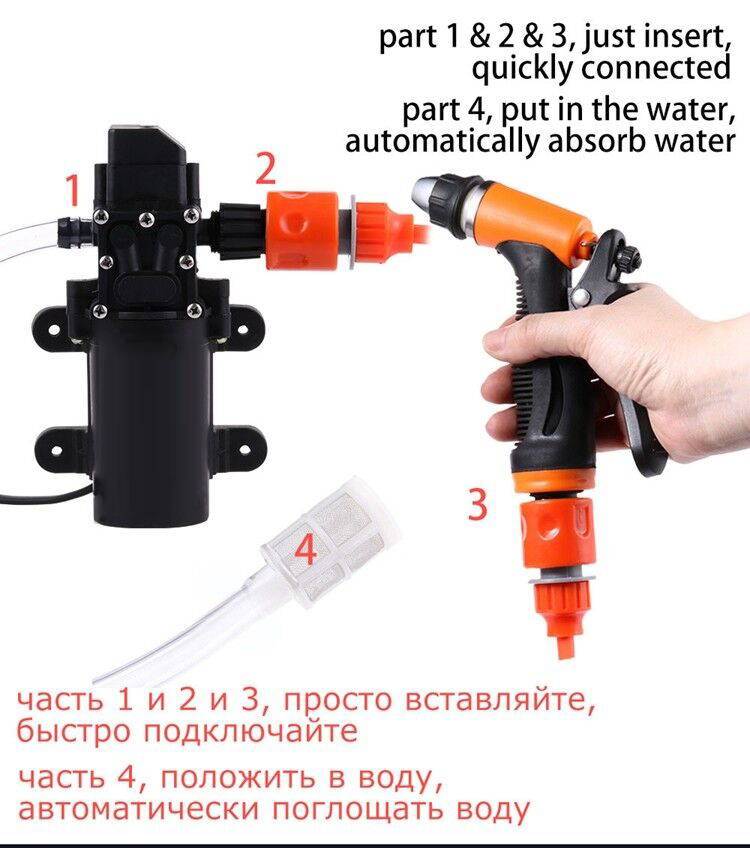 part 1 & 2 & 3, just insert, quickly connected

part 4, put in the water, automatically absorb water

1

2

3

4

часть 1 и 2 и 3, просто вставляйте, быстро подключайте

часть 4, положить в воду, автоматически поглощать воду