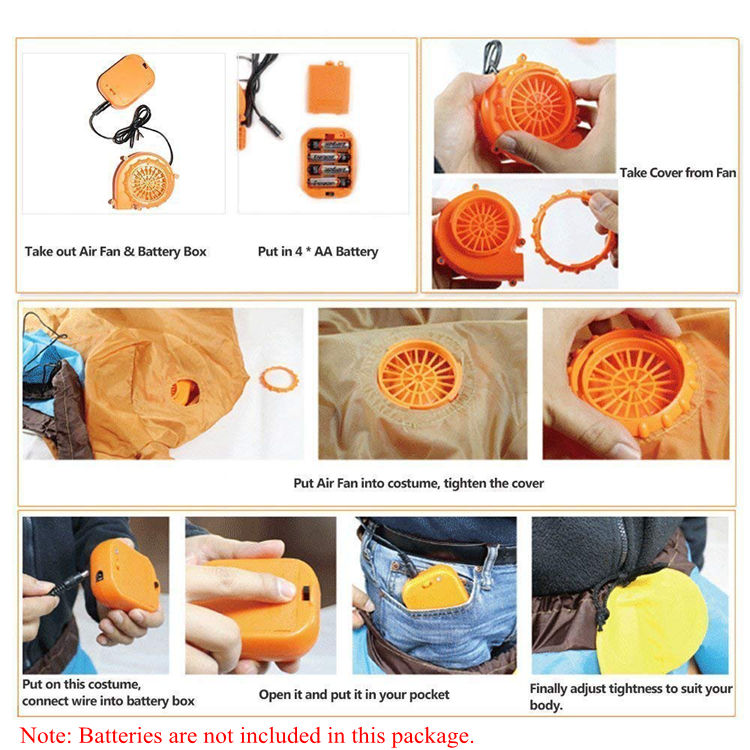 Take out Air Fan & Battery Box

Put in 4 * AA Battery

Take Cover from Fan

Put Air Fan into costume, tighten the cover

Put on this costume, connect wire into battery box

Open it and put it in your pocket

Finally adjust tightness to suit your body.

Note: Batteries are not included in this package.