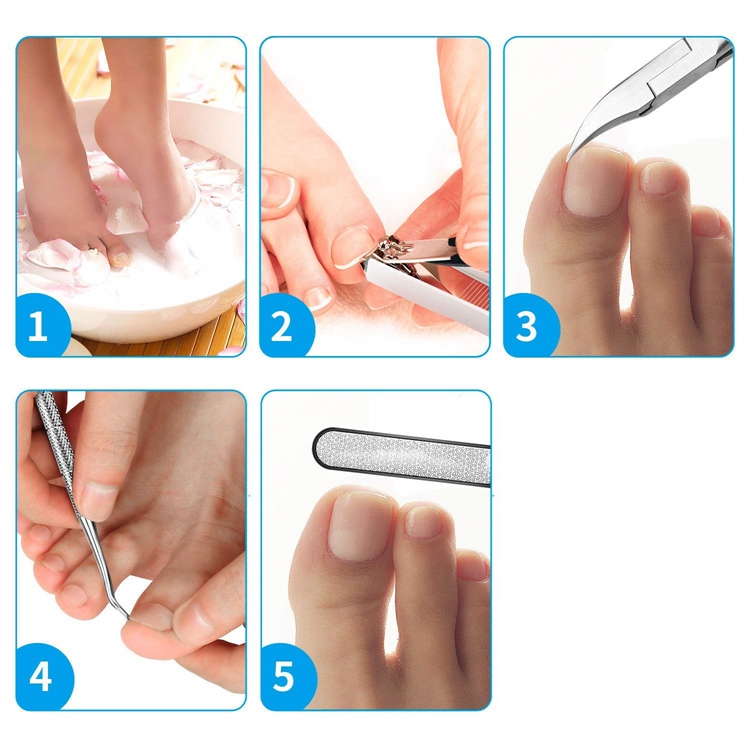 1

2

3

4

5