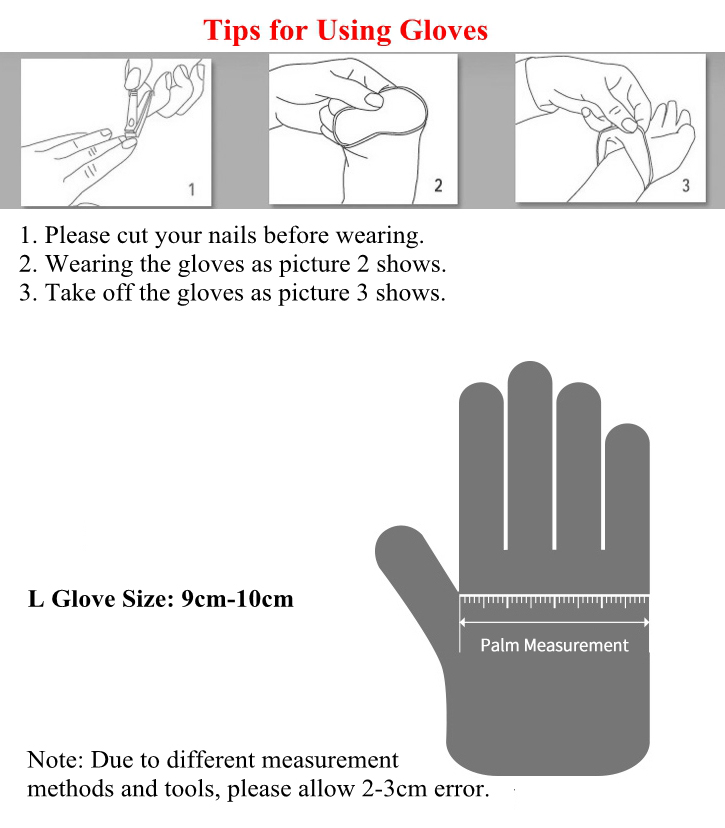 Tips for Using Gloves

1

2

3

1. Please cut your nails before wearing.
2. Wearing the gloves as picture 2 shows.
3. Take off the gloves as picture 3 shows.

L Glove Size: 9cm-10cm

Palm Measurement

Note: Due to different measurement methods and tools, please allow 2-3cm error.