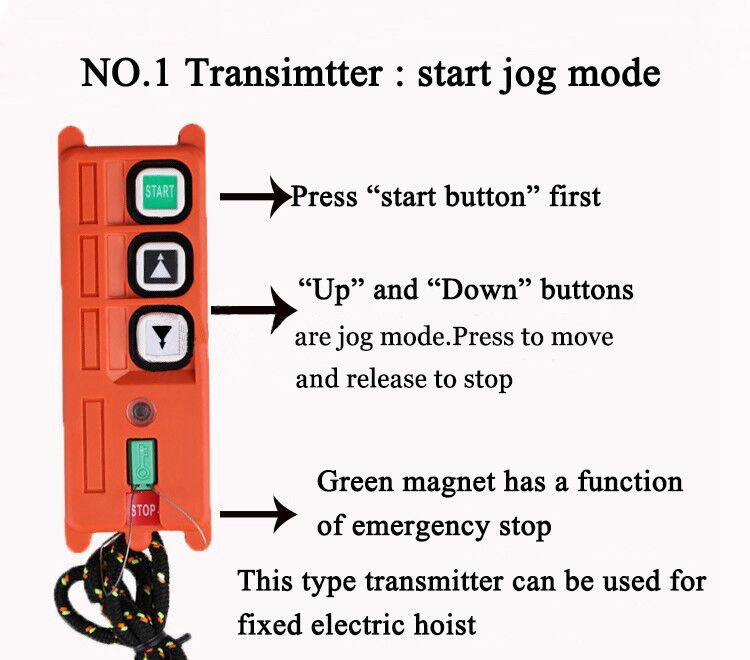 NO.1 Transimtter : start jog mode

START

Press “start button” first

“Up” and “Down” buttons are jog mode.Press to move and release to stop

STOP

Green magnet has a function of emergency stop

This type transmitter can be used for fixed electric hoist