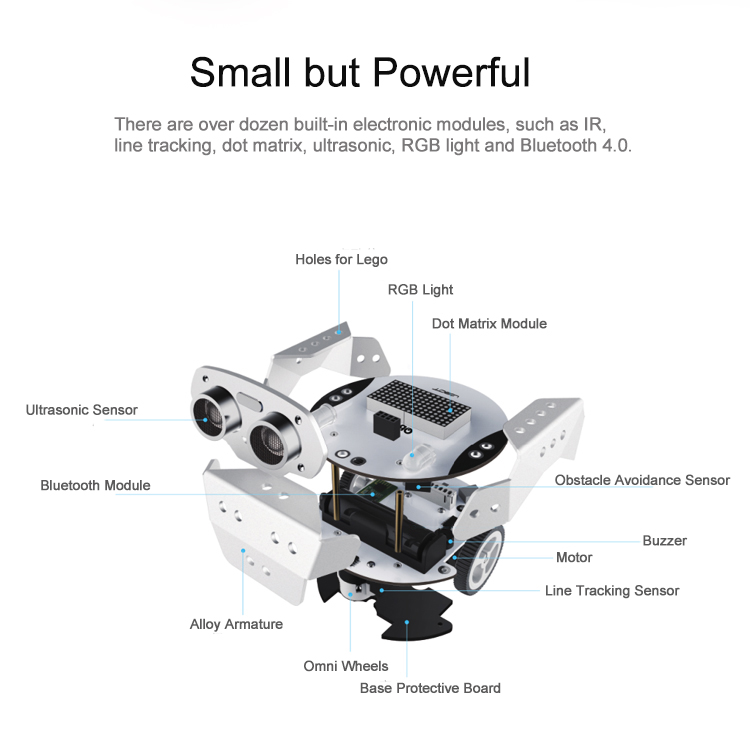 Small but Powerful

There are over dozen built-in electronic modules, such as IR, line tracking, dot matrix, ultrasonic, RGB light and Bluetooth 4.0.

Holes for Lego

RGB Light

Dot Matrix Module

Ultrasonic Sensor

Bluetooth Module

Obstacle Avoidance Sensor

Buzzer

Motor

Line Tracking Sensor

Alloy Armature

Omni Wheels

Base Protective Board