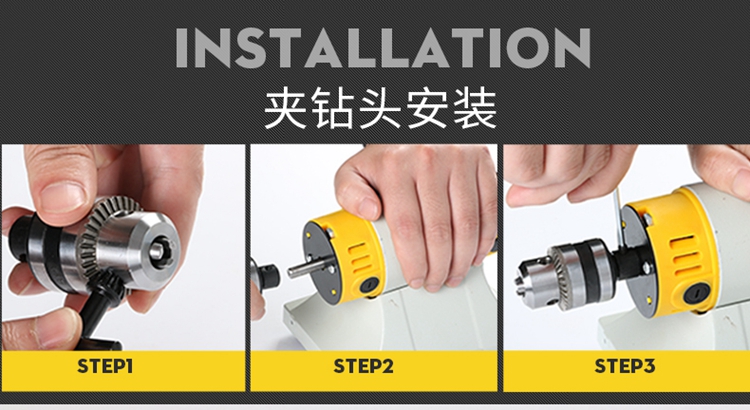 INSTALLATION
夹钻头安装

STEP1

STEP2

STEP3