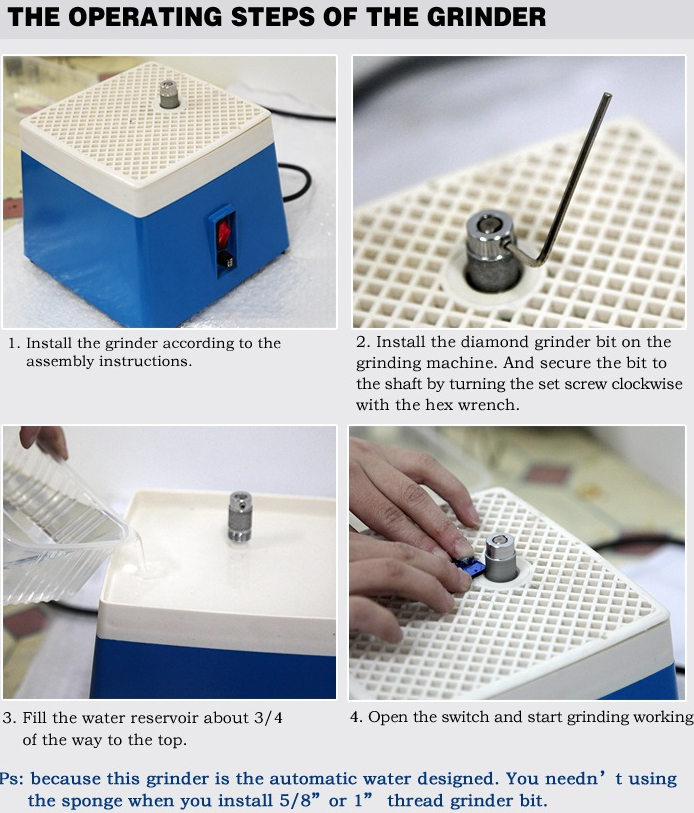 THE OPERATING STEPS OF THE GRINDER

1. Install the grinder according to the assembly instructions.

2. Install the diamond grinder bit on the grinding machine. And secure the bit to the shaft by turning the set screw clockwise with the hex wrench.

3. Fill the water reservoir about 3/4 of the way to the top.

4. Open the switch and start grinding working

Ps: because this grinder is the automatic water designed. You needn' t using the sponge when you install 5/8" or 1" thread grinder bit.