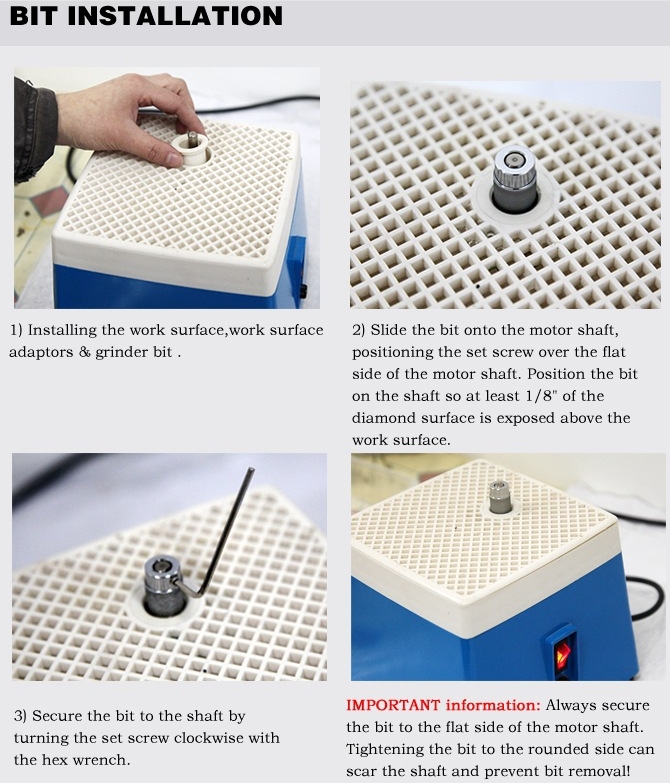 BIT INSTALLATION

1) Installing the work surface,work surface adaptors & grinder bit .

2) Slide the bit onto the motor shaft, positioning the set screw over the flat side of the motor shaft. Position the bit on the shaft so at least 1/8" of the diamond surface is exposed above the work surface.

3) Secure the bit to the shaft by turning the set screw clockwise with the hex wrench.

IMPORTANT information: Always secure the bit to the flat side of the motor shaft. Tightening the bit to the rounded side can scar the shaft and prevent bit removal!