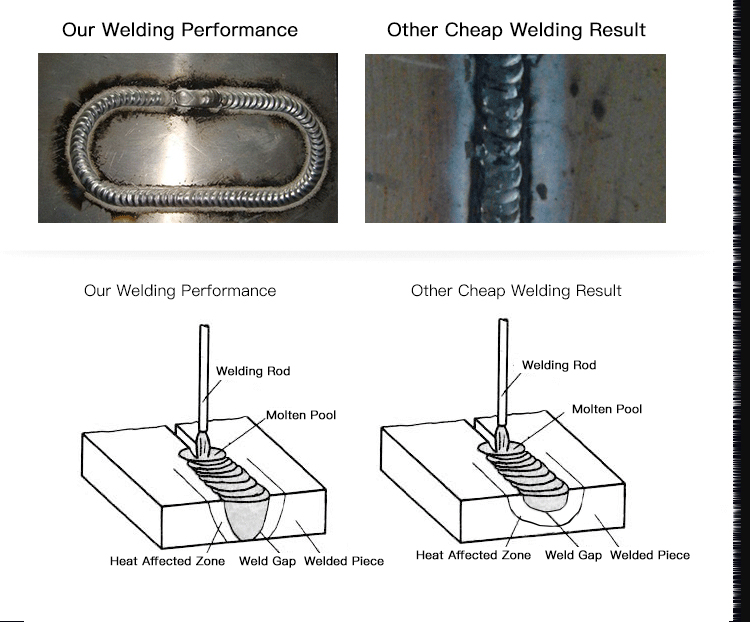 Our Welding Performance

Other Cheap Welding Result

Our Welding Performance

Welding Rod

Molten Pool

Heat Affected Zone

Weld Gap

Welded Piece

Other Cheap Welding Result

Welding Rod

Molten Pool

Heat Affected Zone

Weld Gap

Welded Piece