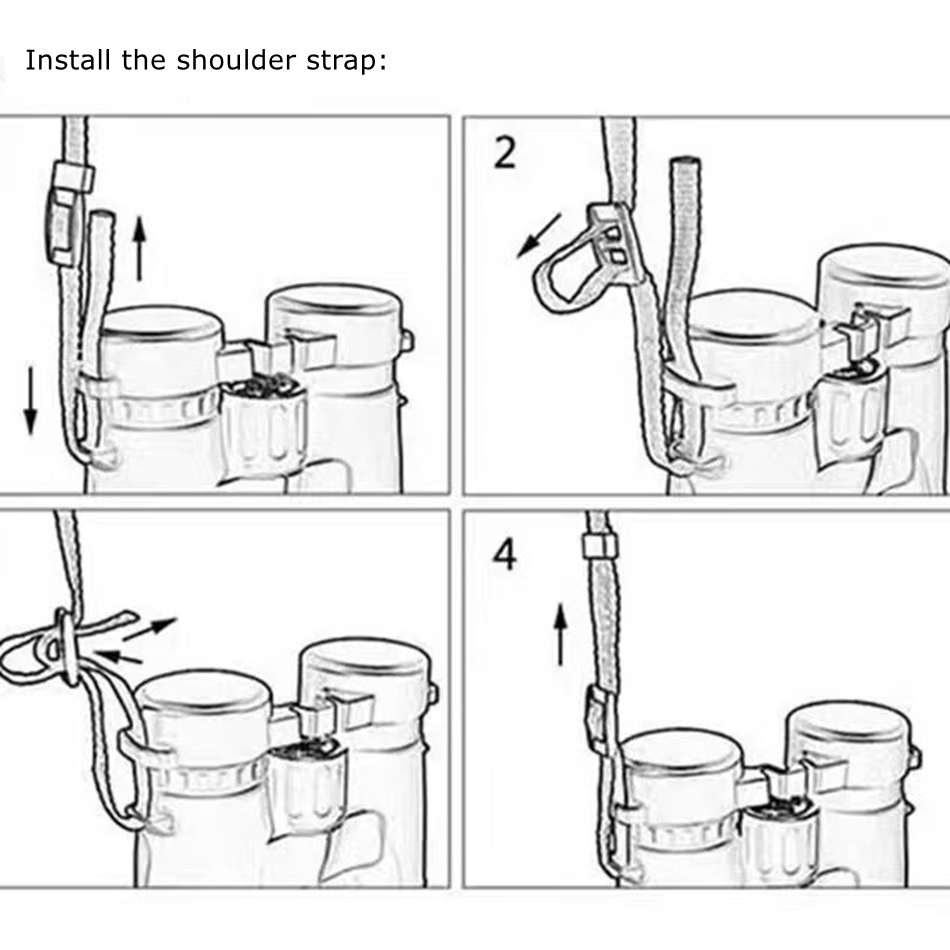 Install the shoulder strap:

2

4